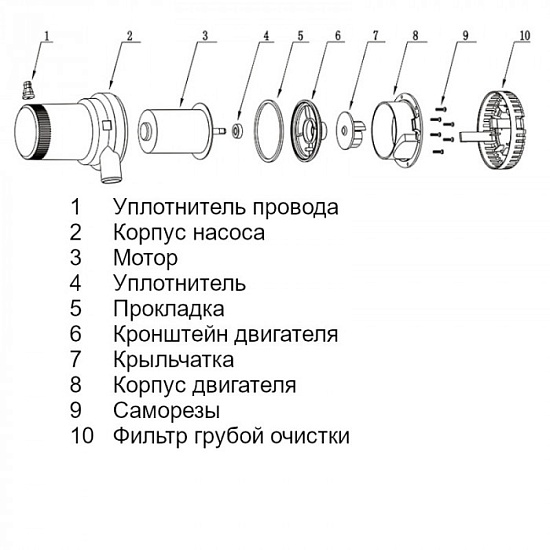 1 2 3 4 5 6 7 8 9 10

1 Уплотнитель провода
2 Корпус насоса
3 Мотор
4 Уплотнитель
5 Прокладка
6 Кронштейн двигателя
7 Крыльчатка
8 Корпус двигателя
9 Саморезы
10 Фильтр грубой очистки