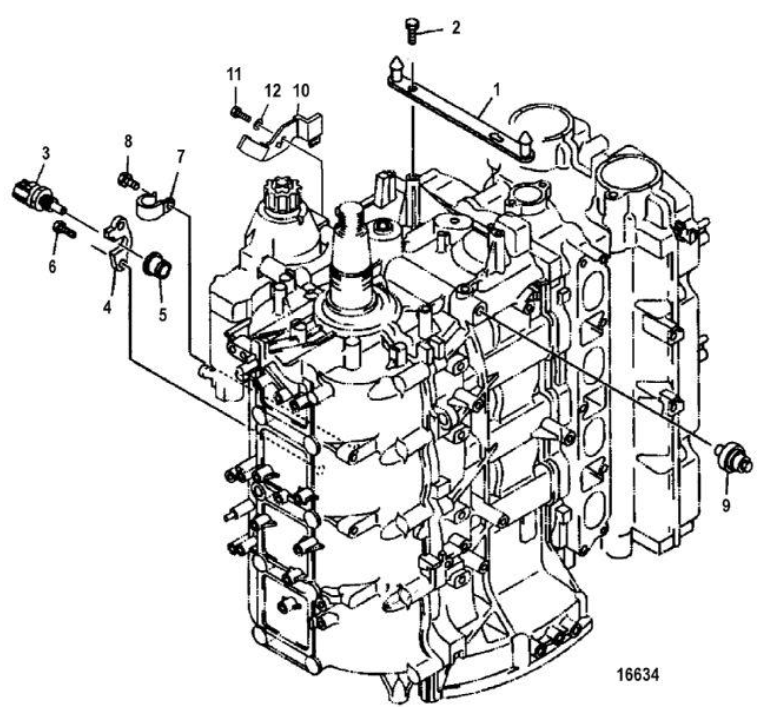 2
11
12
10
1
3
8
7
6
4
5
9
16634