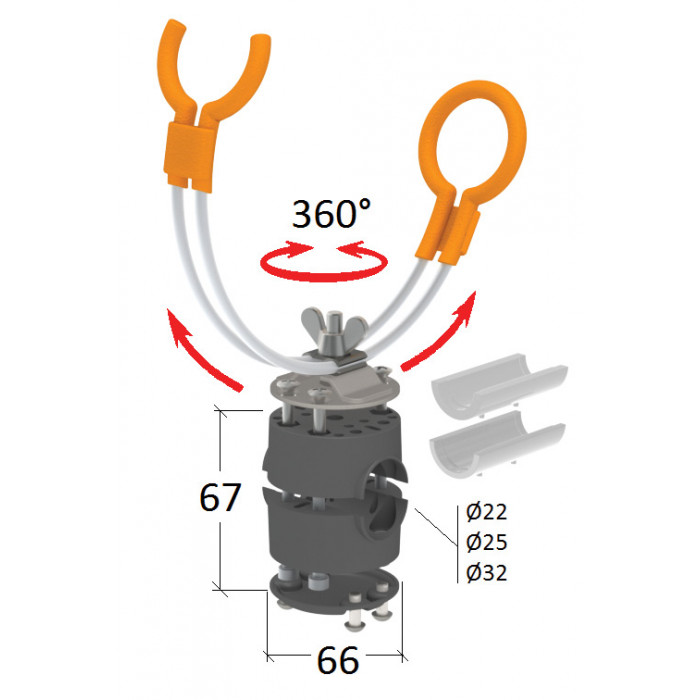 360°

67

Ø22
Ø25
Ø32

66